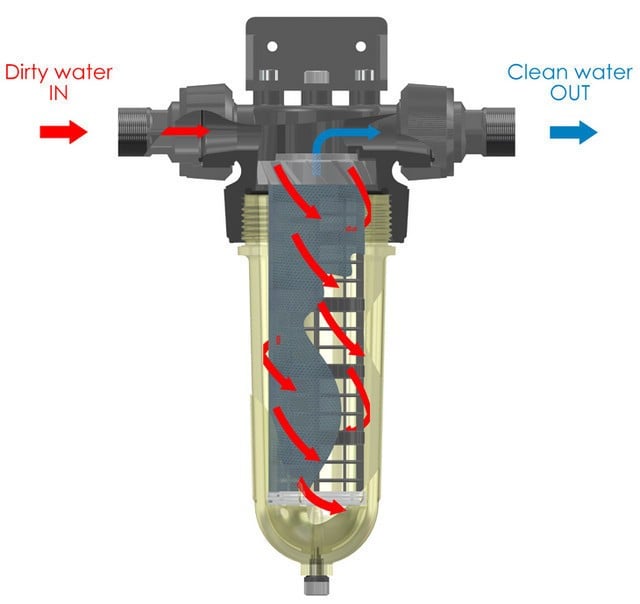 Dirty water
IN

Clean water
OUT